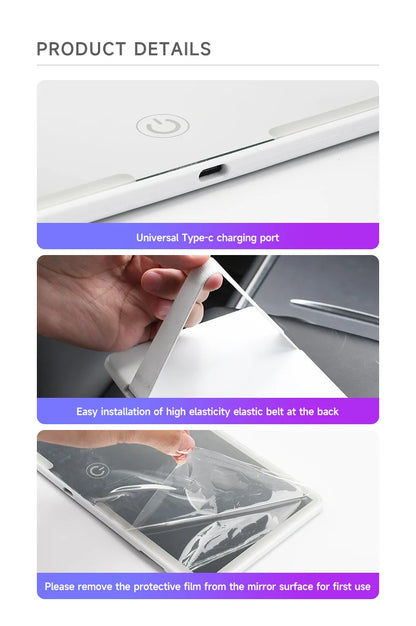 PRODUCT DETAILS

Universal Type-c charging port

Easy installation of high elasticity elastic belt at the back

Please remove the protective film from the mirror surface for first use